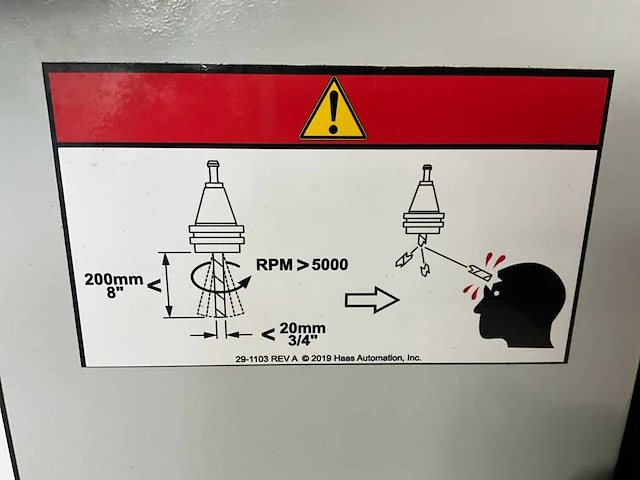 200mm
8"
<

RPM > 5000

< 20mm
3/4"

29-1103 REV A © 2019 Haas Automation, Inc.