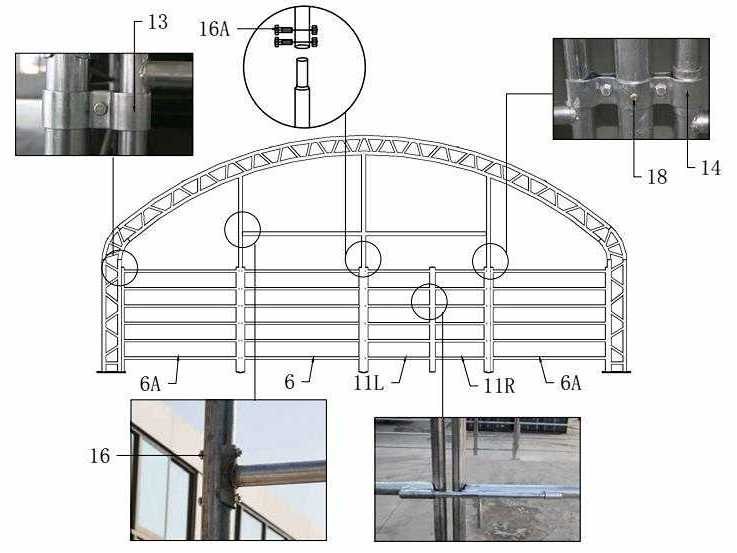 13
16A
18
14
6A
6
11L
11R
6A
16