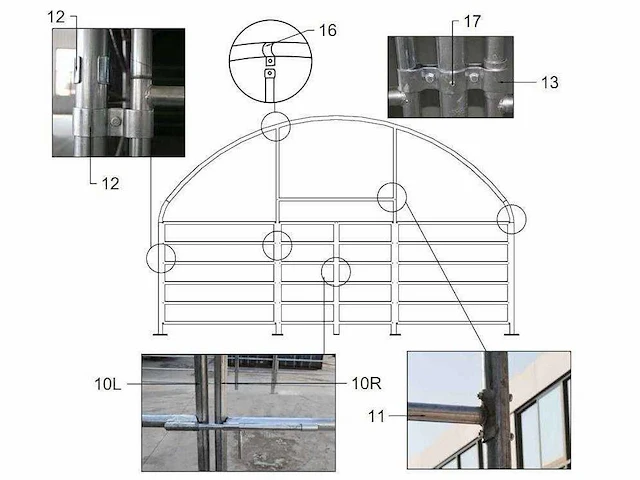 12
16
17
13
12
10L
10R
11