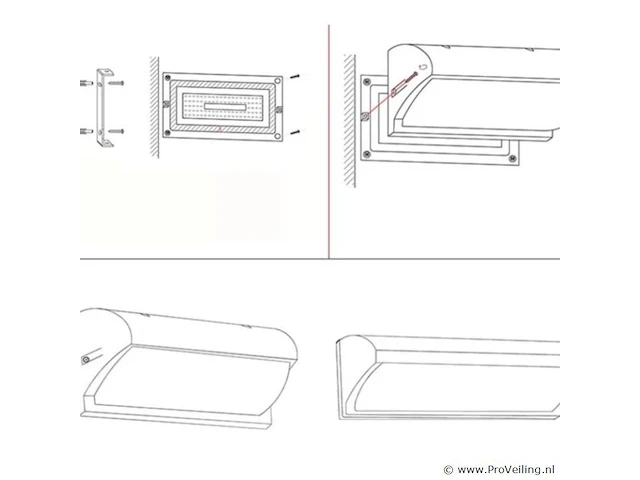 © www.ProVeiling.nl