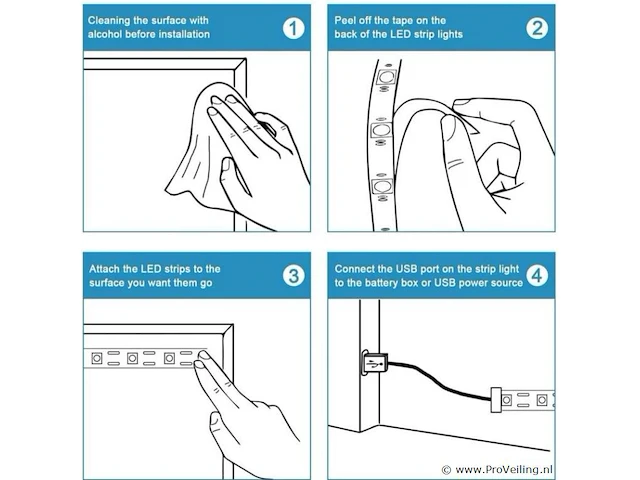 Cleaning the surface with alcohol before installation

1

Peel off the tape on the back of the LED strip lights

2

Attach the LED strips to the surface you want them go

3

Connect the USB port on the strip light to the battery box or USB power source

4

© www.ProVeiling.nl