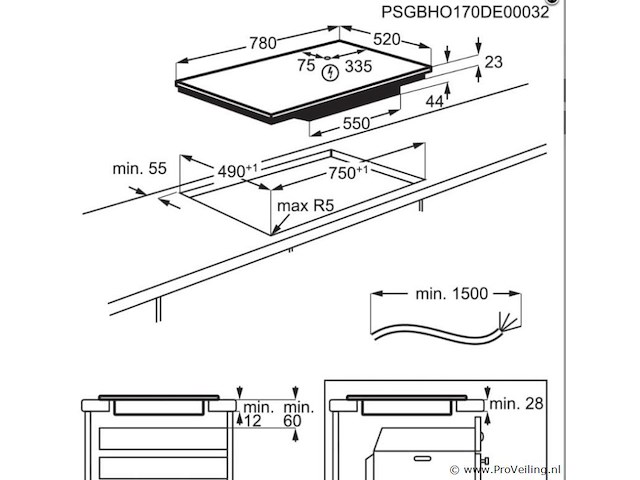 PSGBHO170DE00032

780
520
75
335
23
44
550

min. 55
$490^{+1}$
$750^{+1}$
max R5

min. 1500

min. 12
min. 60

min. 28

© www.ProVeiling.nl