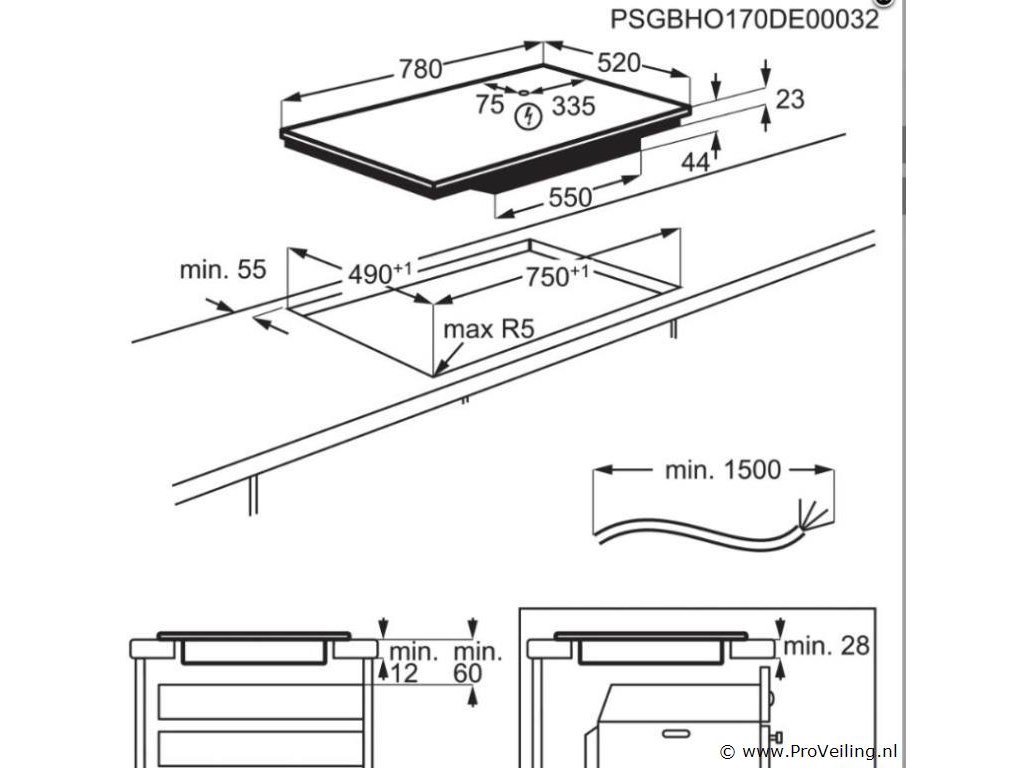 PSGBHO170DE00032

780
520
75
335
23
44
550

min. 55
$490^{+1}$
$750^{+1}$
max R5

min. 1500

min. 12
min. 60

min. 28

© www.ProVeiling.nl