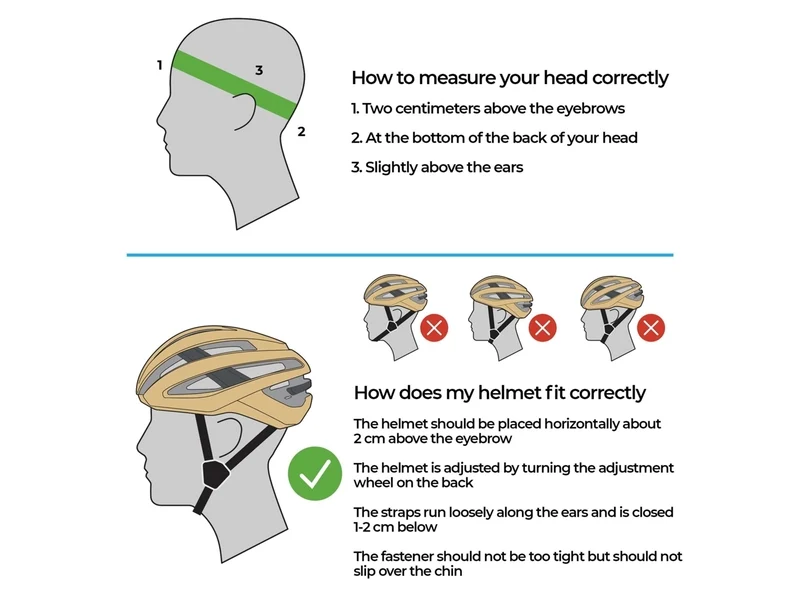 1
3
2

How to measure your head correctly

1. Two centimeters above the eyebrows

2. At the bottom of the back of your head

3. Slightly above the ears

How does my helmet fit correctly

The helmet should be placed horizontally about 2 cm above the eyebrow

The helmet is adjusted by turning the adjustment wheel on the back

The straps run loosely along the ears and is closed 1-2 cm below

The fastener should not be too tight but should not slip over the chin