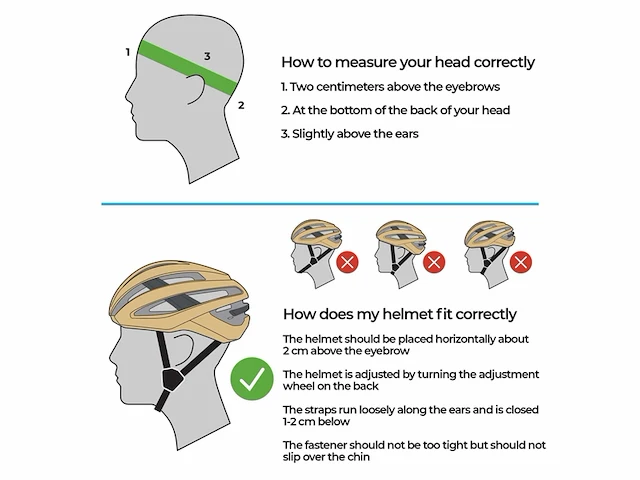 1

3

2

How to measure your head correctly

1. Two centimeters above the eyebrows

2. At the bottom of the back of your head

3. Slightly above the ears

How does my helmet fit correctly

The helmet should be placed horizontally about 2 cm above the eyebrow

The helmet is adjusted by turning the adjustment wheel on the back

The straps run loosely along the ears and is closed 1-2 cm below

The fastener should not be too tight but should not slip over the chin