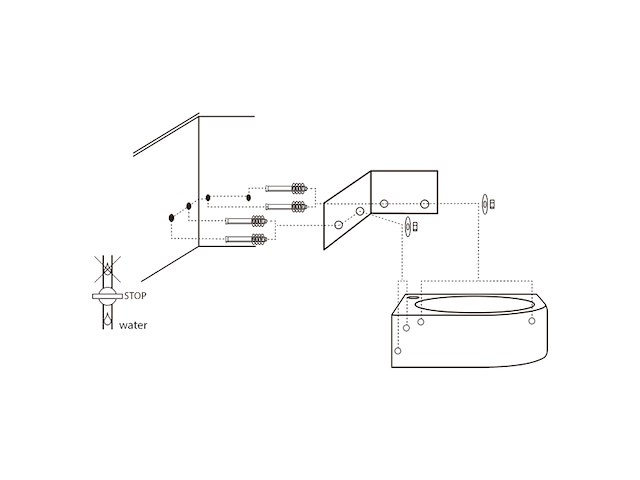 STOP
water