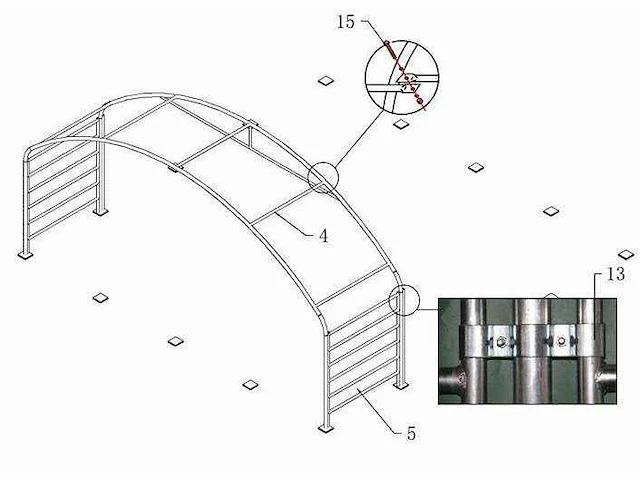 15

4

13

5