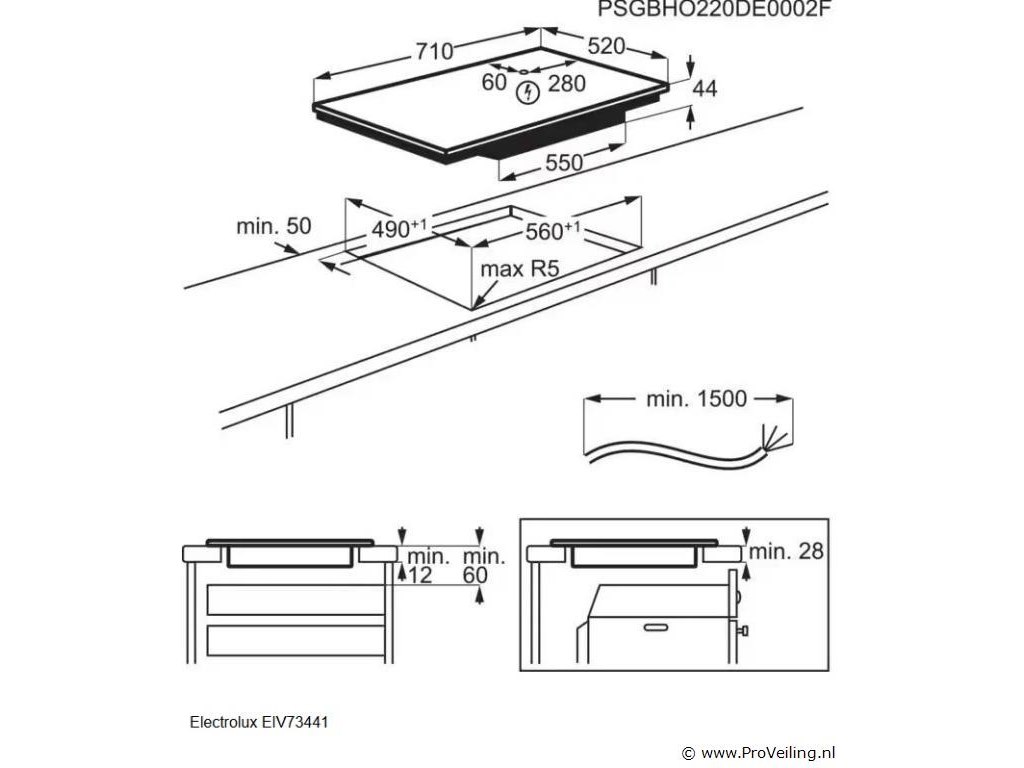 PSGBHO220DE0002F

710
520
60
280
44
550

min. 50
$490^{+1}$
$560^{+1}$
max R5

min. 1500

min.
12
min.
60

min. 28

Electrolux EIV73441

© www.ProVeiling.nl