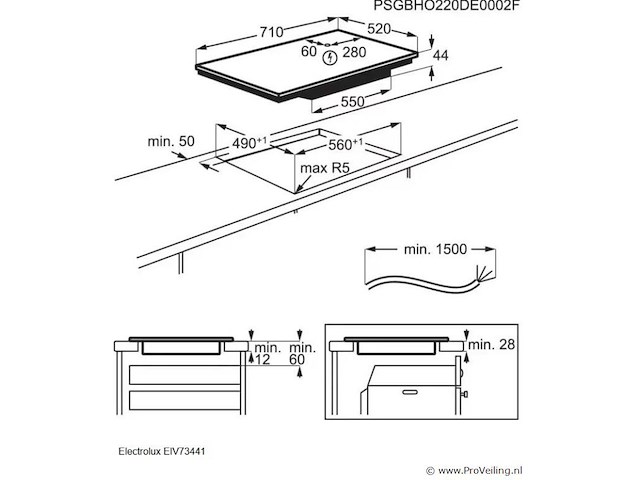 PSGBHO220DE0002F

710
520
60
280
44
550

min. 50
$490^{+1}$
$560^{+1}$
max R5

min. 1500

min. 12
min. 60

min. 28

Electrolux EIV73441

© www.ProVeiling.nl