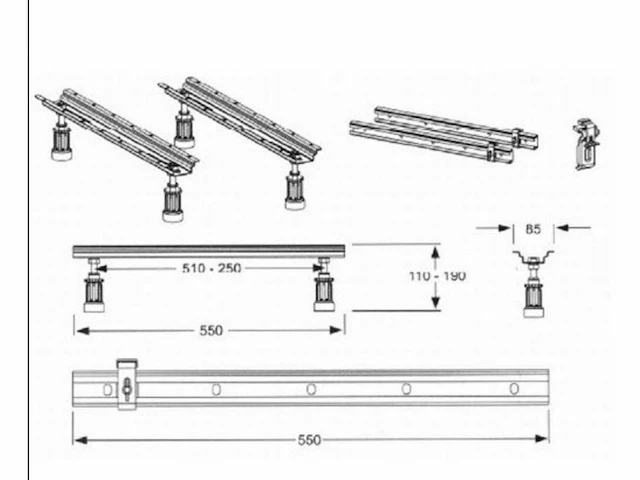 85

510 - 250

110 - 190

550

550