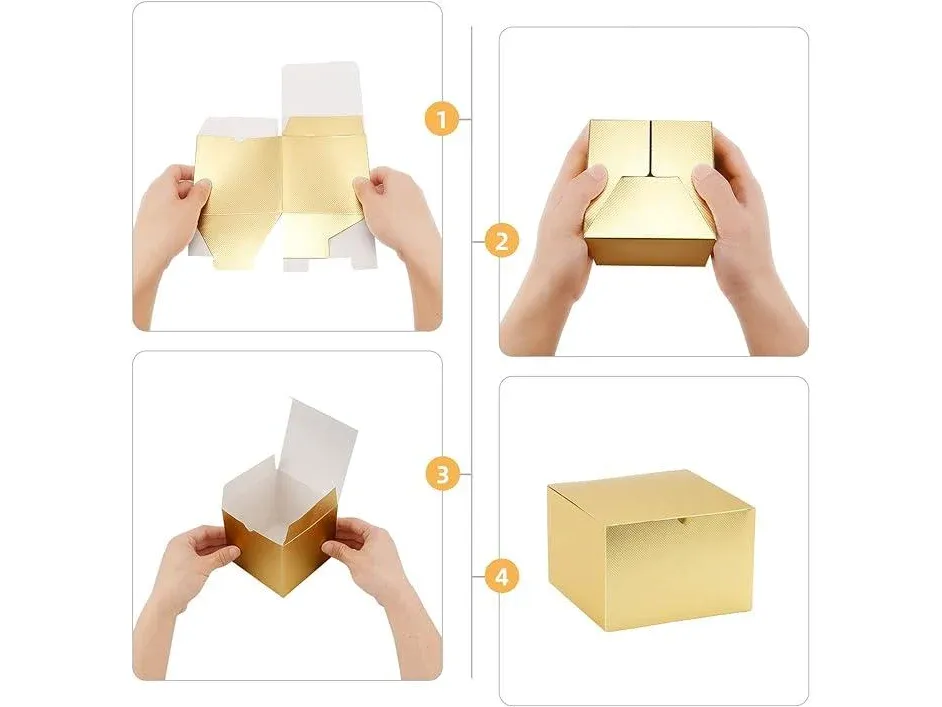 1
2
3
4