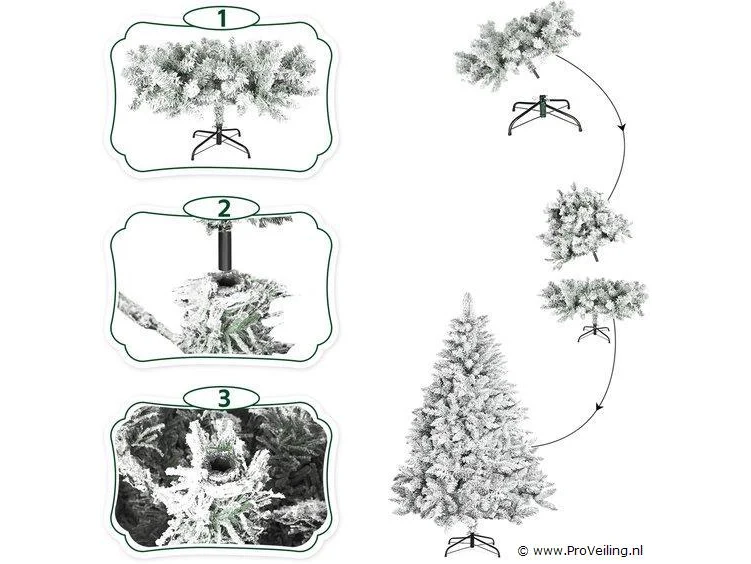 1

2

3

© www.ProVeiling.nl