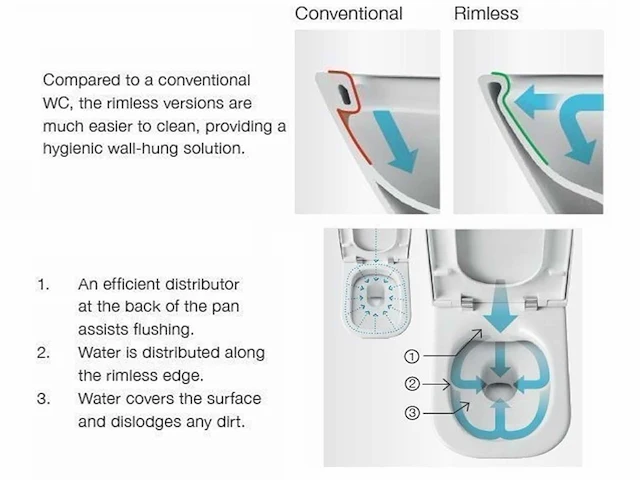 Conventional

Rimless

Compared to a conventional WC, the rimless versions are much easier to clean, providing a hygienic wall-hung solution.

1. An efficient distributor at the back of the pan assists flushing.
2. Water is distributed along the rimless edge.
3. Water covers the surface and dislodges any dirt.

①
②
③