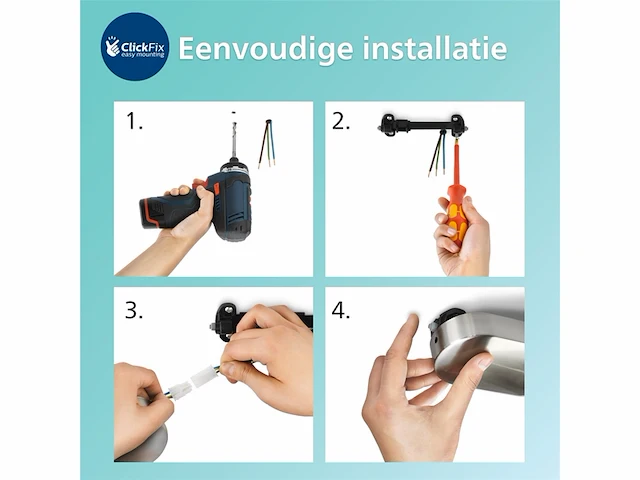 ClickFix easy mounting

Eenvoudige installatie

1.

2.

3.

4.