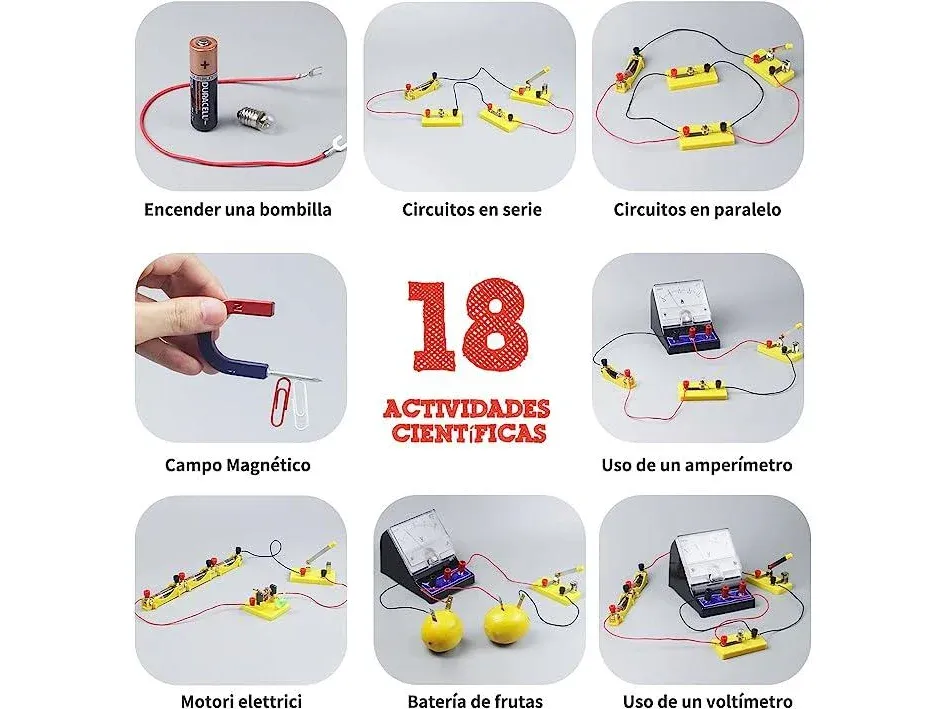 DURACELL

Encender una bombilla

Circuitos en serie

Circuitos en paralelo

Campo Magnético

18

ACTIVIDADES CIENTÍFICAS

Uso de un amperímetro

Motori elettrici

Batería de frutas

Uso de un voltímetro