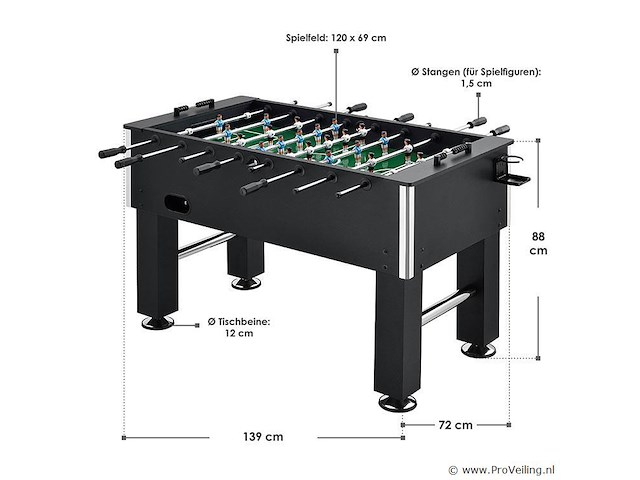 Spielfeld: 120 x 69 cm

Ø Stangen (für Spielfiguren): 1,5 cm

88 cm

Ø Tischbeine: 12 cm

139 cm

72 cm

© www.ProVeiling.nl