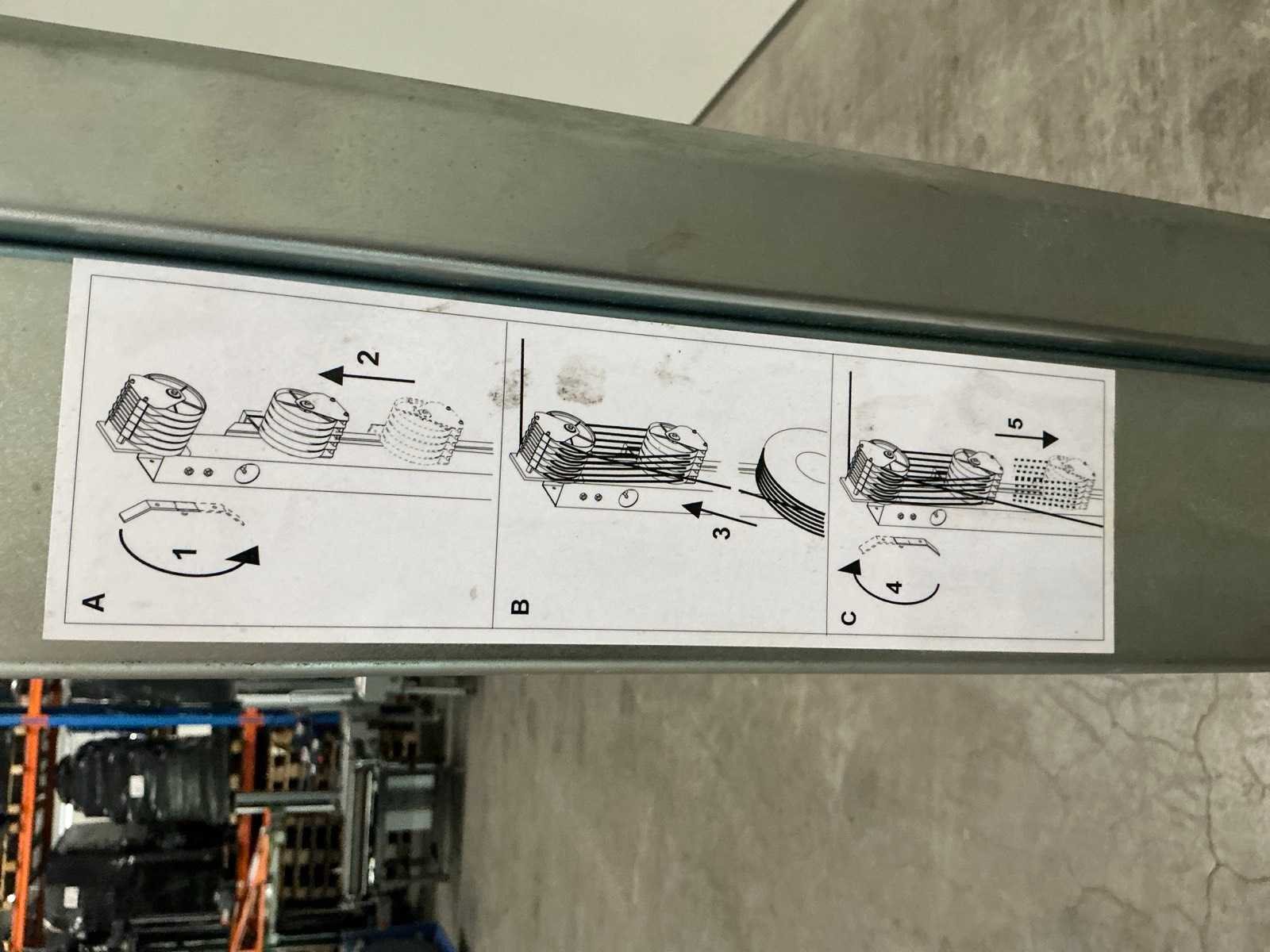 A
1
2
B
3
C
4
5