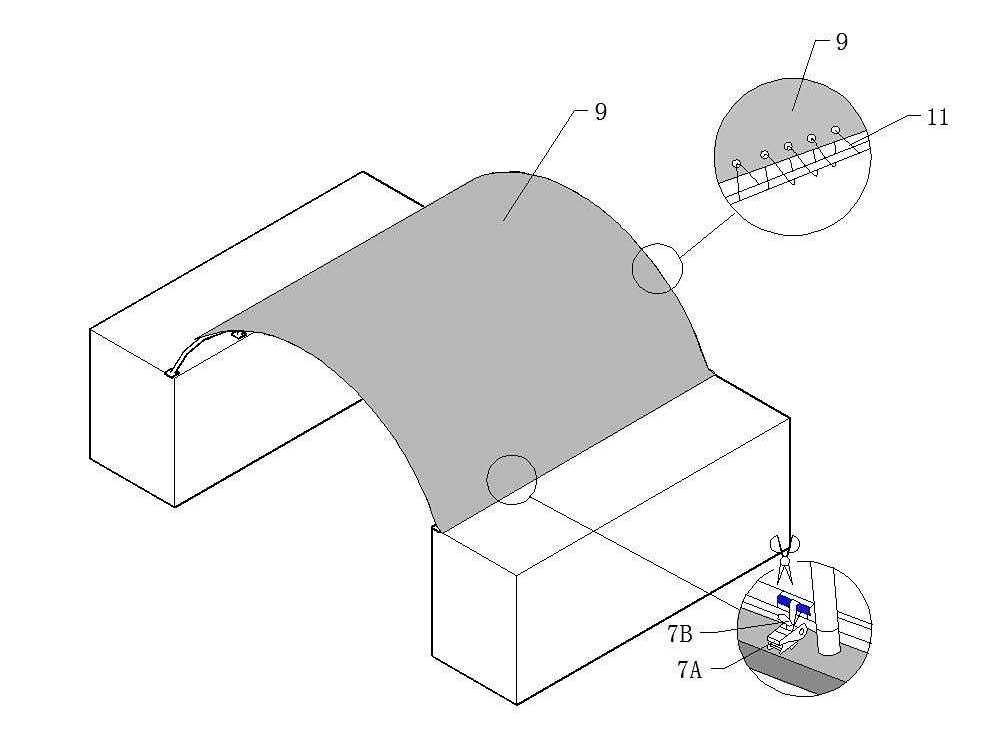 9
9
11
7B
7A