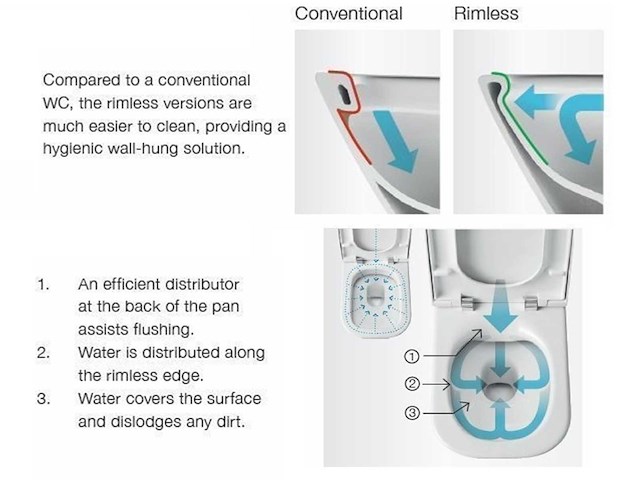 Conventional

Rimless

Compared to a conventional WC, the rimless versions are much easier to clean, providing a hygienic wall-hung solution.

1. An efficient distributor at the back of the pan assists flushing.
2. Water is distributed along the rimless edge.
3. Water covers the surface and dislodges any dirt.

①
②
③