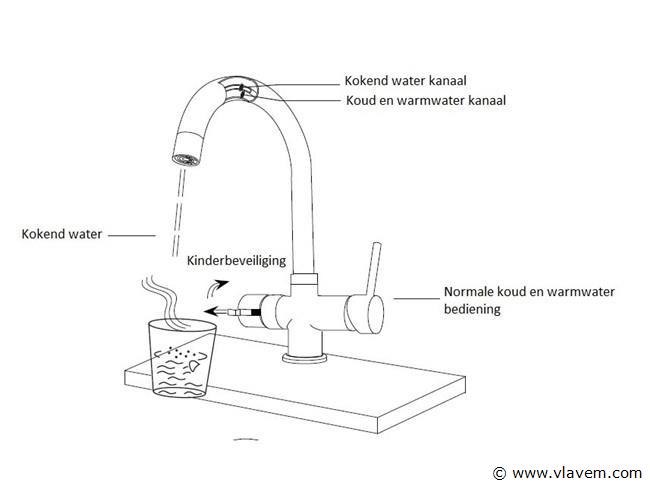 Kokend water kanaal
Koud en warmwater kanaal

Kokend water

Kinderbeveiliging

Normale koud en warmwater bediening

© www.vlavem.com