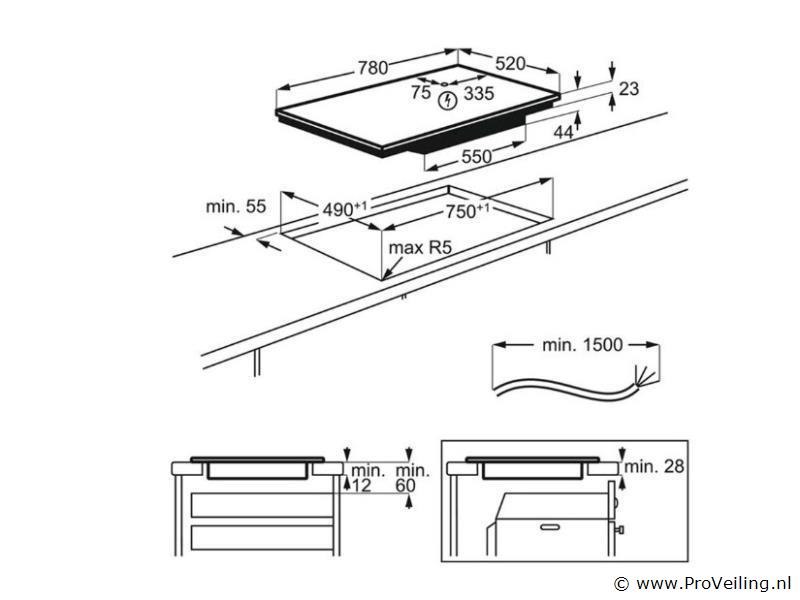 780
520
75
335
23
44
550
min. 55
$490^{+1}$
$750^{+1}$
max R5
min. 1500
min. 12
min. 60
min. 28
© www.ProVeiling.nl