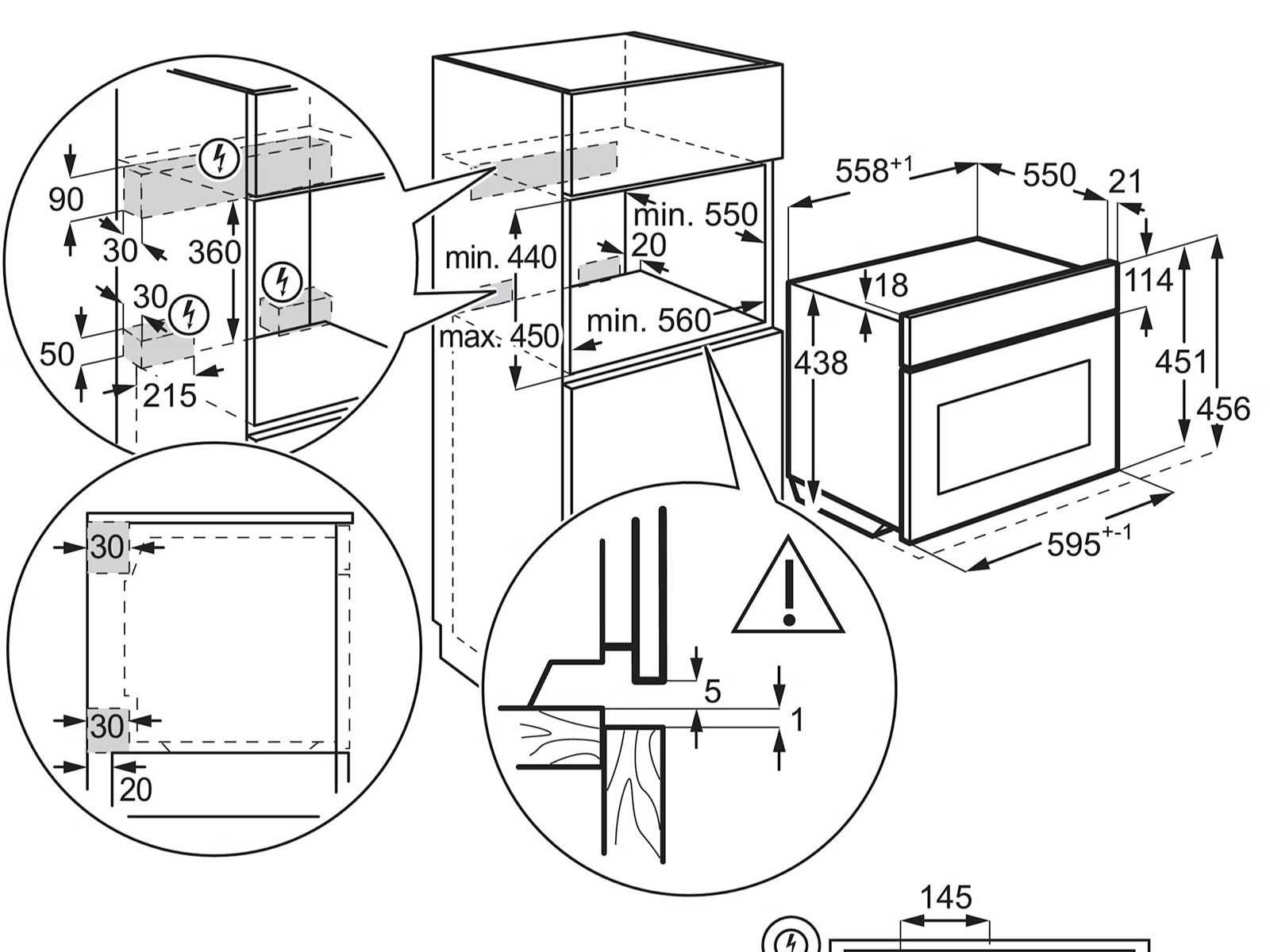 90
30
360
30
50
215
min. 550
20
min. 440
max. 450
min. 560
$558^{+1}$
550
21
18
114
438
451
456
$595^{+-1}$
30
30
20
5
1
145