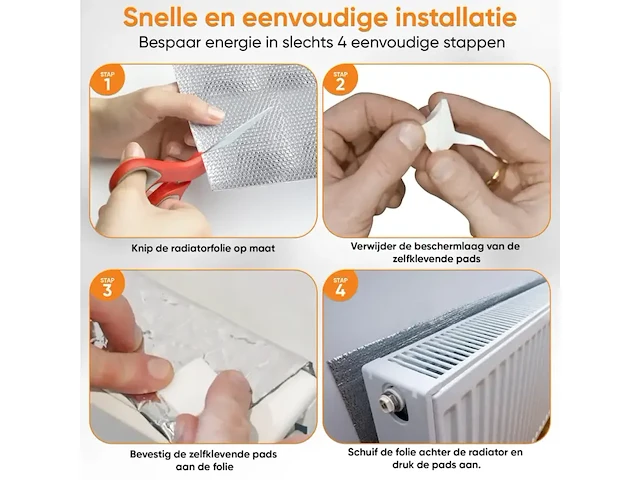 Snelle en eenvoudige installatie
Bespaar energie in slechts 4 eenvoudige stappen

STAP 1
Knip de radiatorfolie op maat

STAP 2
Verwijder de beschermlaag van de zelfklevende pads

STAP 3
Bevestig de zelfklevende pads aan de folie

STAP 4
Schuif de folie achter de radiator en druk de pads aan.