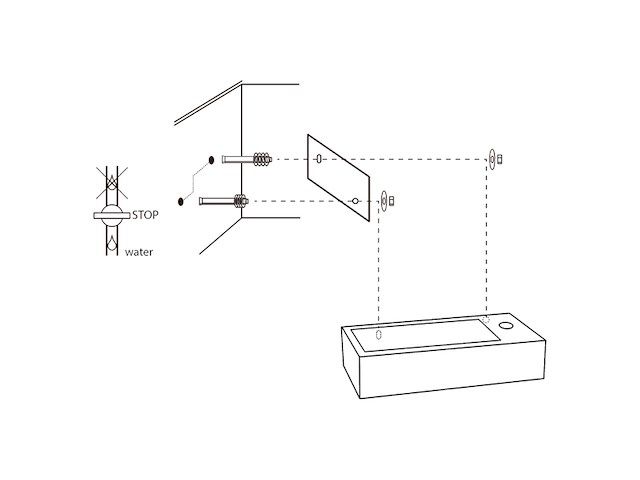 STOP
water