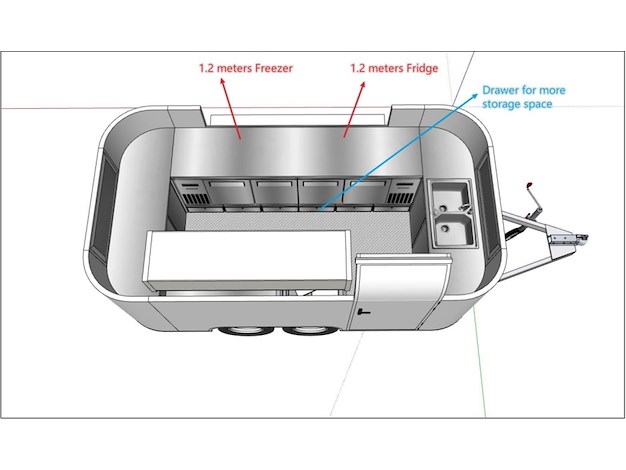 1.2 meters Freezer

1.2 meters Fridge

Drawer for more storage space