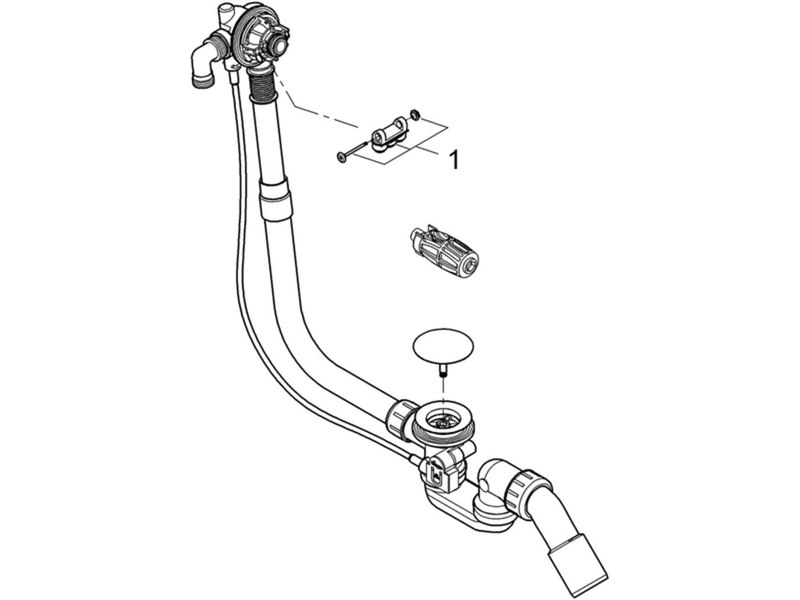 1