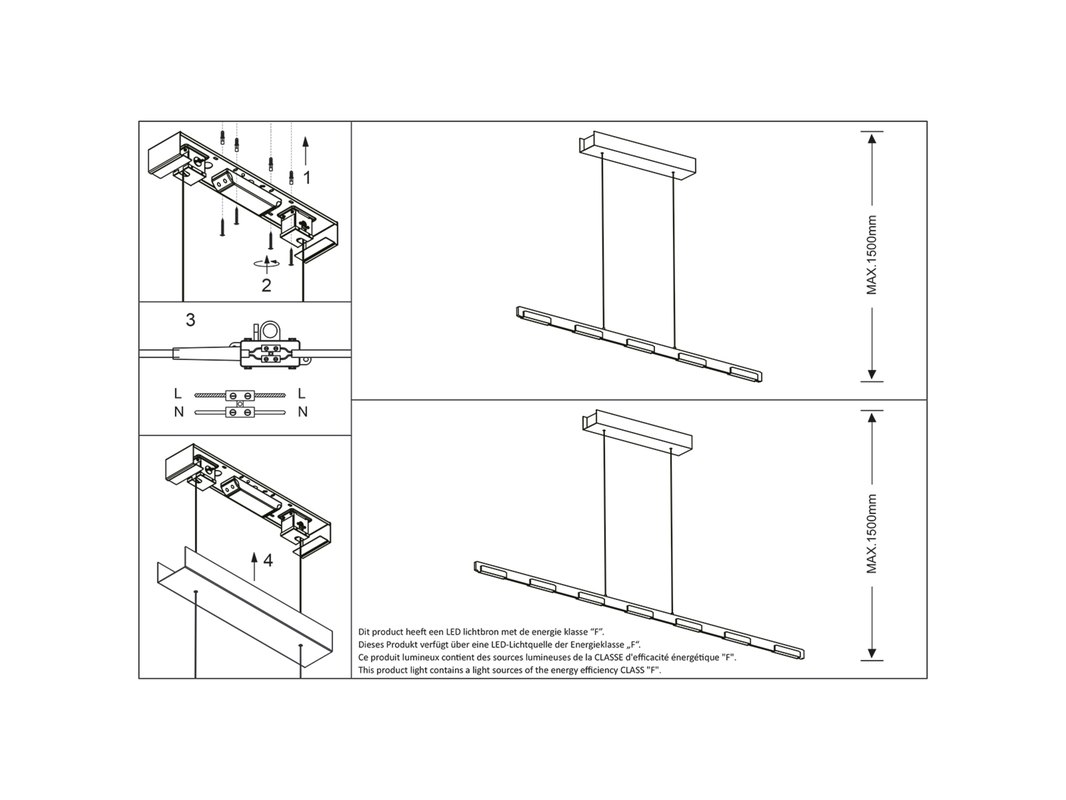 1

2

3

L L
N N

4

MAX.1500mm

MAX.1500mm

Dit product heeft een LED lichtbron met de energie klasse "F".
Dieses Produkt verfügt über eine LED-Lichtquelle der Energieklasse „F".
Ce produit lumineux contient des sources lumineuses de la CLASSE d'efficacité énergétique "F".
This product light contains a light sources of the energy efficiency CLASS "F".