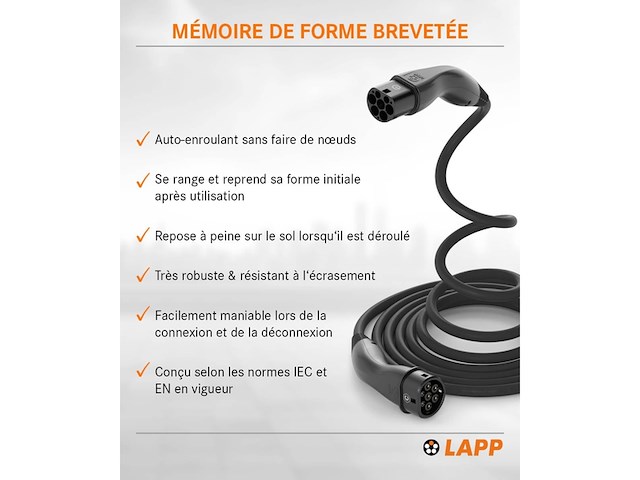 MÉMOIRE DE FORME BREVETÉE

✓ Auto-enroulant sans faire de nœuds

✓ Se range et reprend sa forme initiale après utilisation

✓ Repose à peine sur le sol lorsqu'il est déroulé

✓ Très robuste & résistant à l'écrasement

✓ Facilement maniable lors de la connexion et de la déconnexion

✓ Conçu selon les normes IEC et EN en vigueur

LAPP