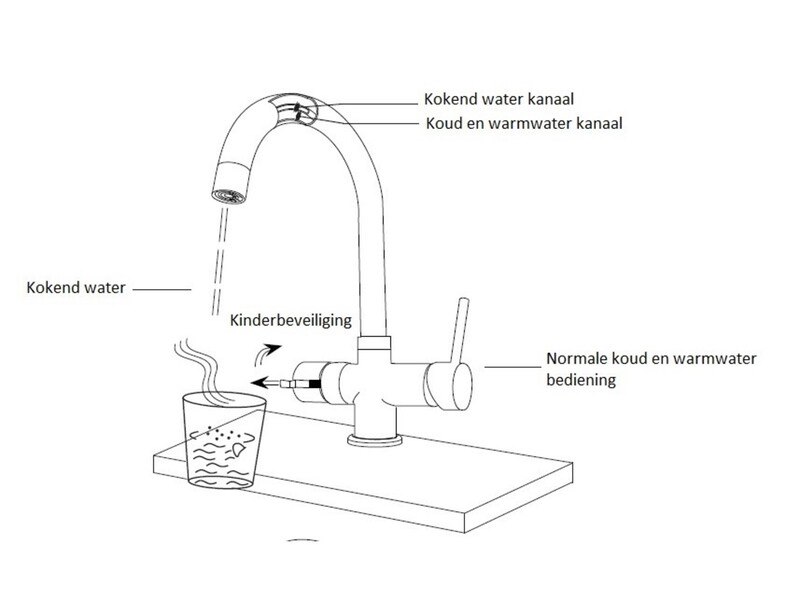 Kokend water kanaal
Koud en warmwater kanaal
Kokend water
Kinderbeveiliging
Normale koud en warmwater bediening