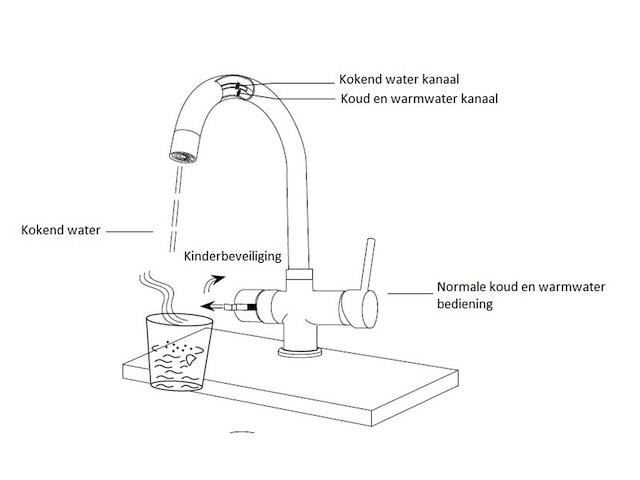 Kokend water kanaal
Koud en warmwater kanaal

Kokend water

Kinderbeveiliging

Normale koud en warmwater bediening