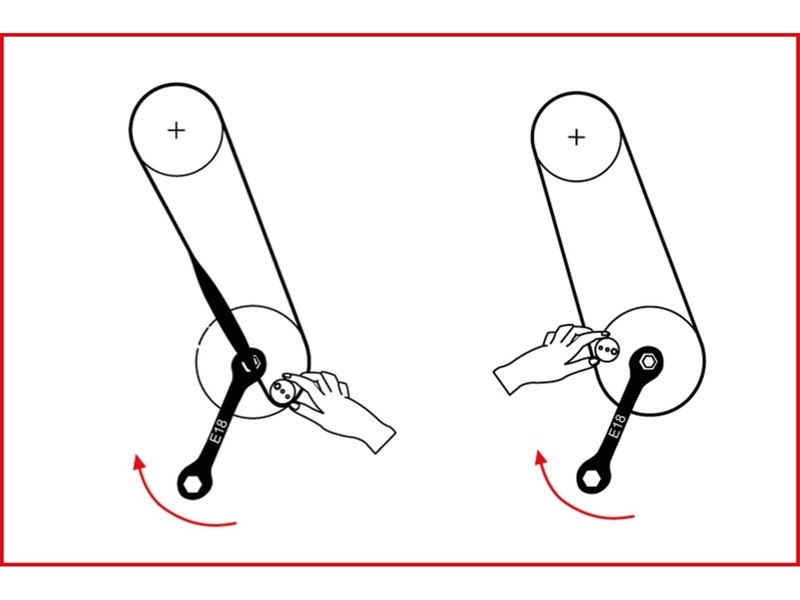 E18

E18