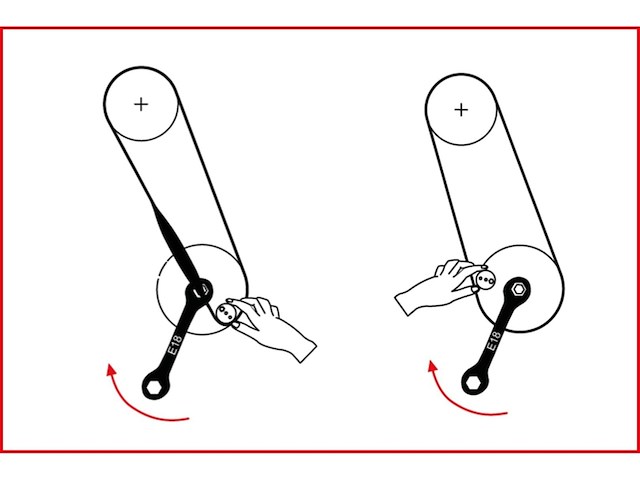 E18

E18