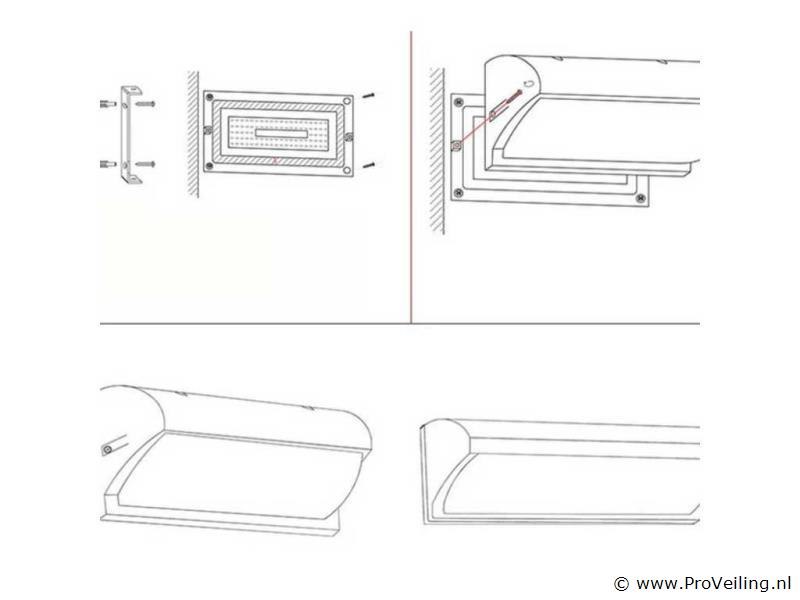 © www.ProVeiling.nl