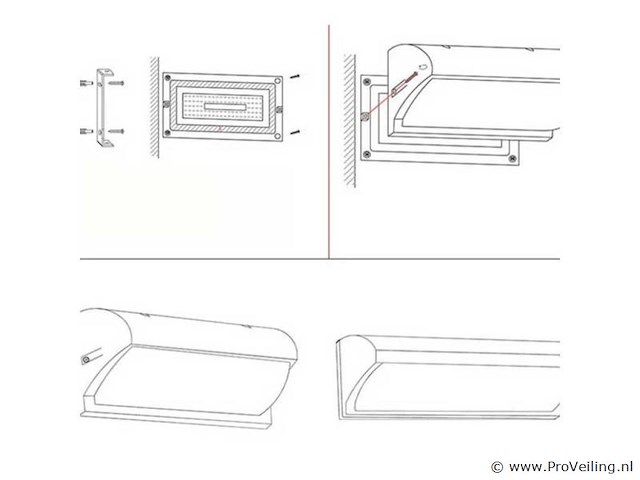 © www.ProVeiling.nl