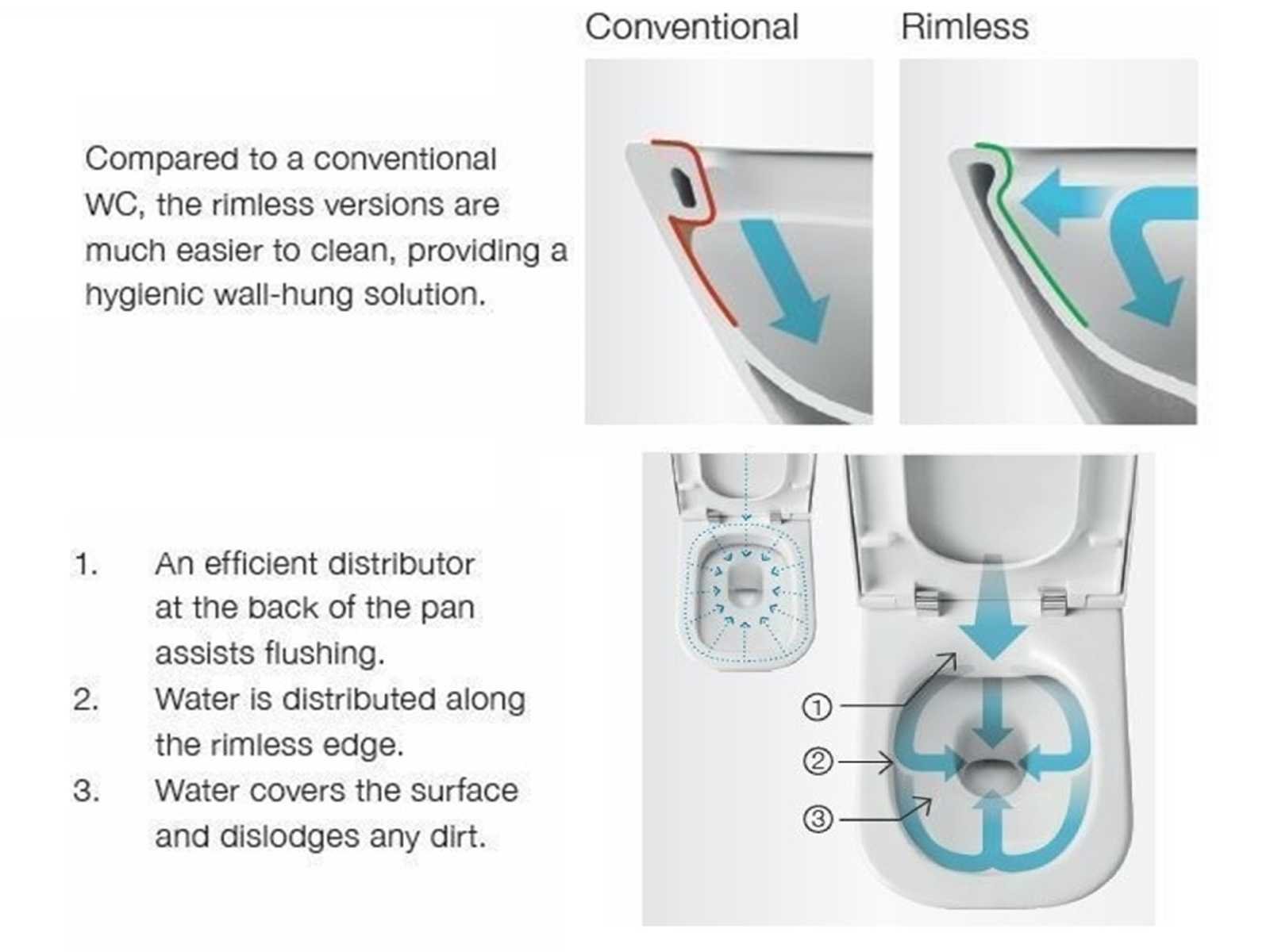 Conventional

Rimless

Compared to a conventional WC, the rimless versions are much easier to clean, providing a hygienic wall-hung solution.

1. An efficient distributor at the back of the pan assists flushing.
2. Water is distributed along the rimless edge.
3. Water covers the surface and dislodges any dirt.

①
②
③