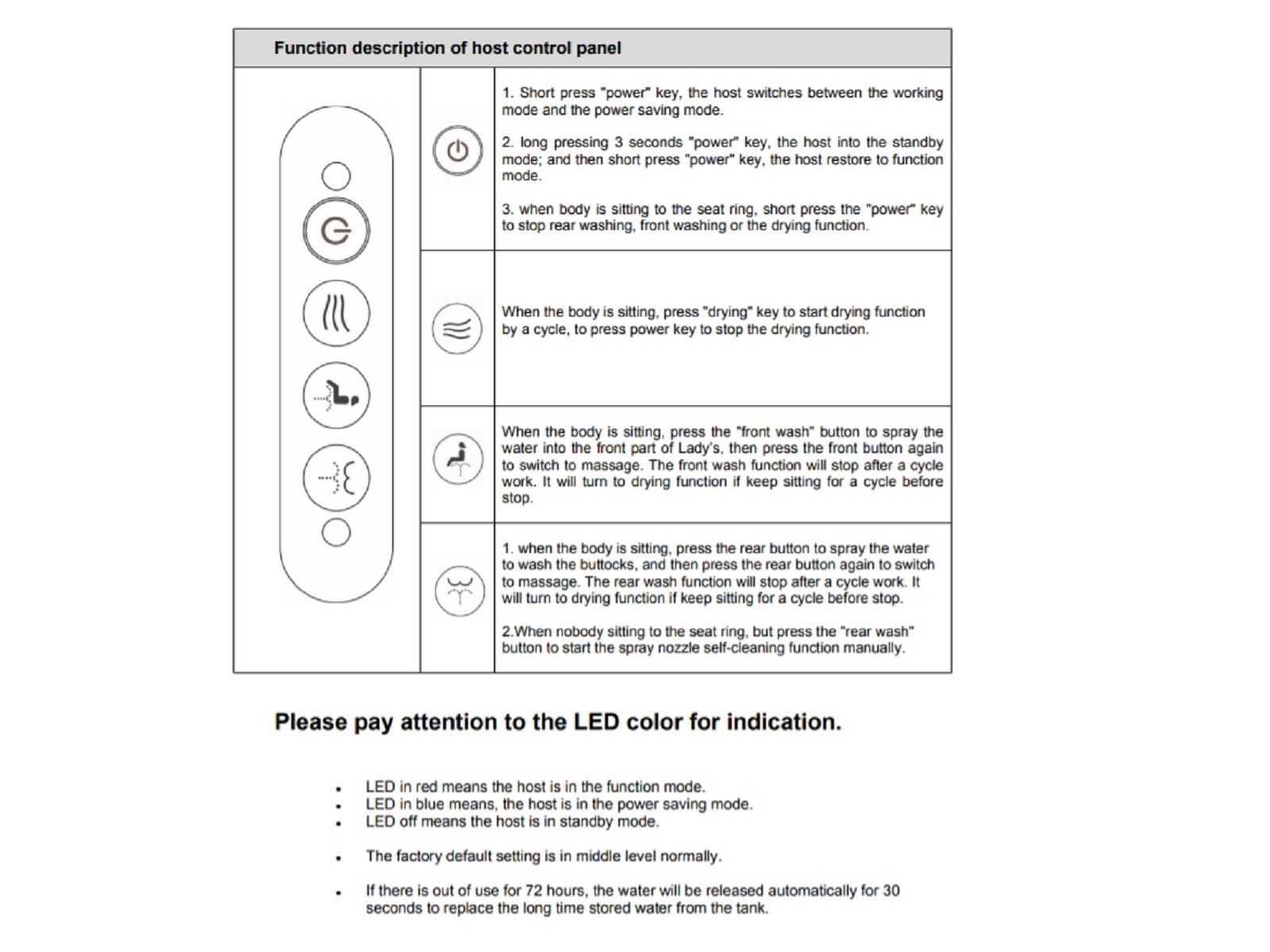 Function description of host control panel

1. Short press "power" key, the host switches between the working mode and the power saving mode.

2. long pressing 3 seconds "power" key, the host into the standby mode; and then short press "power" key, the host restore to function mode.

3. when body is sitting to the seat ring, short press the "power" key to stop rear washing, front washing or the drying function.

When the body is sitting, press "drying" key to start drying function by a cycle, to press power key to stop the drying function.

When the body is sitting, press the "front wash" button to spray the water into the front part of Lady's, then press the front button again to switch to massage. The front wash function will stop after a cycle work. It will turn to drying function if keep sitting for a cycle before stop.

1. when the body is sitting, press the rear button to spray the water to wash the buttocks, and then press the rear button again to switch to massage. The rear wash function will stop after a cycle work. It will turn to drying function if keep sitting for a cycle before stop.

2.When nobody sitting to the seat ring, but press the "rear wash" button to start the spray nozzle self-cleaning function manually.

Please pay attention to the LED color for indication.

• LED in red means the host is in the function mode.
• LED in blue means, the host is in the power saving mode.
• LED off means the host is in standby mode.

• The factory default setting is in middle level normally.

• If there is out of use for 72 hours, the water will be released automatically for 30 seconds to replace the long time stored water from the tank.