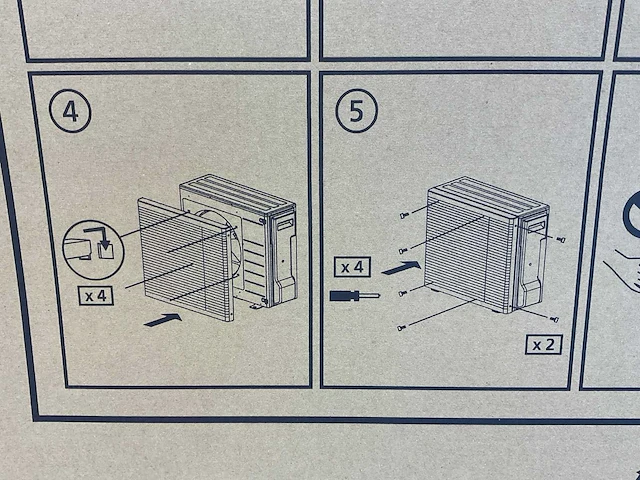 4

x 4

5

x 4

x 2