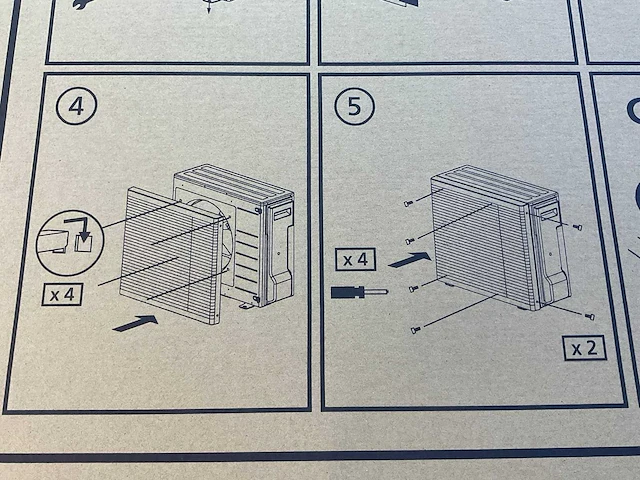 4

x 4

5

x 4

x 2