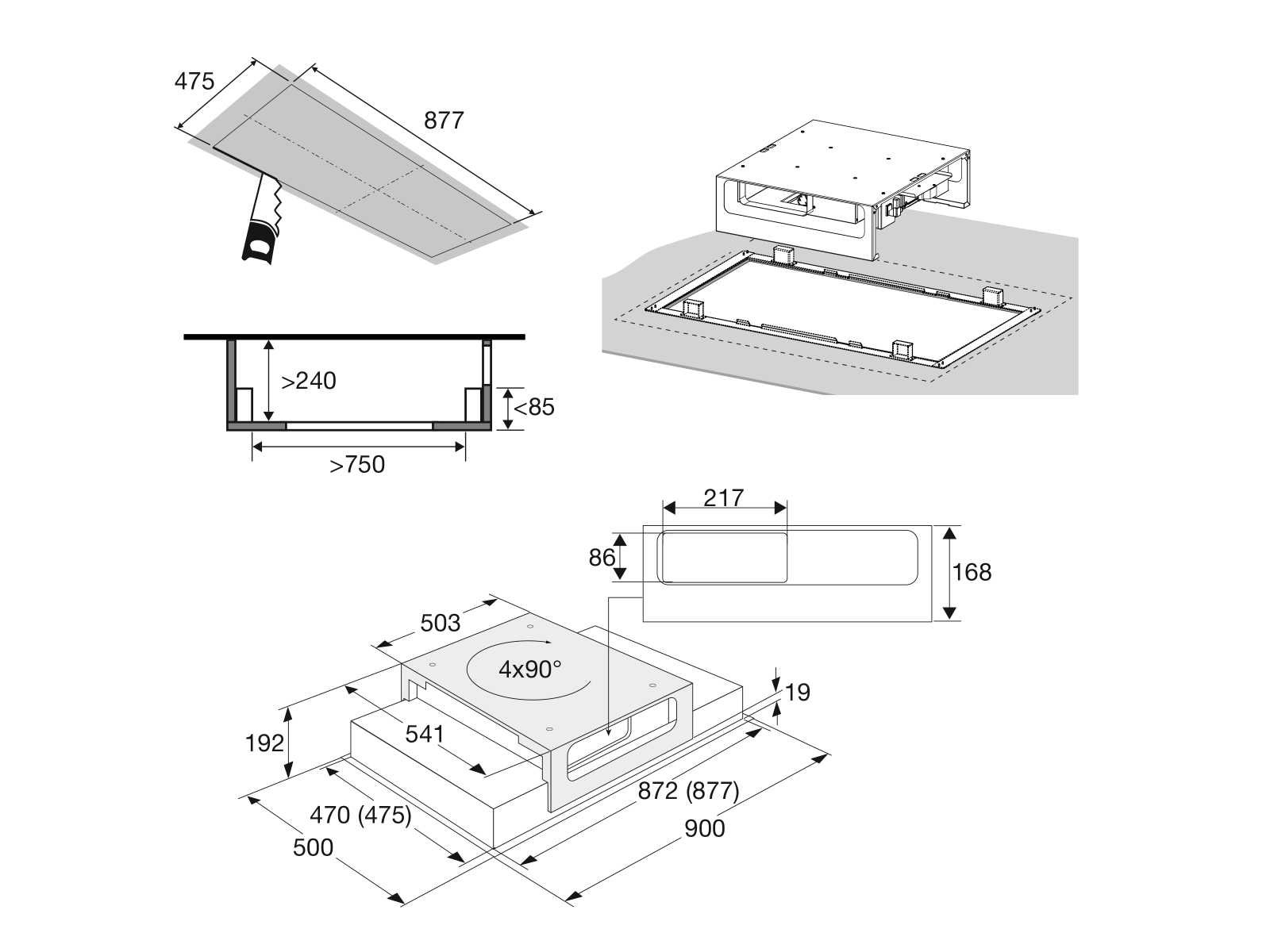 475
877

>240
<85
>750

217
86
168

503
4x90°
19
192
541
872 (877)
470 (475)
900
500