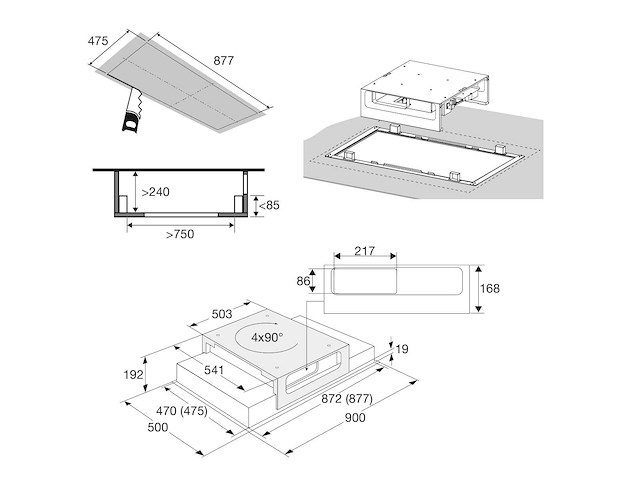 475
877
>240
<85
>750
217
86
168
503
4x90°
19
192
541
872 (877)
470 (475)
900
500