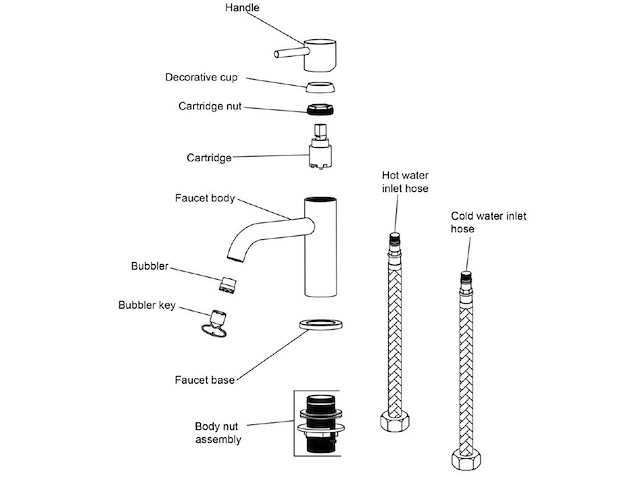 Handle

Decorative cup

Cartridge nut

Cartridge

Faucet body

Bubbler

Bubbler key

Faucet base

Body nut assembly

Hot water inlet hose

Cold water inlet hose