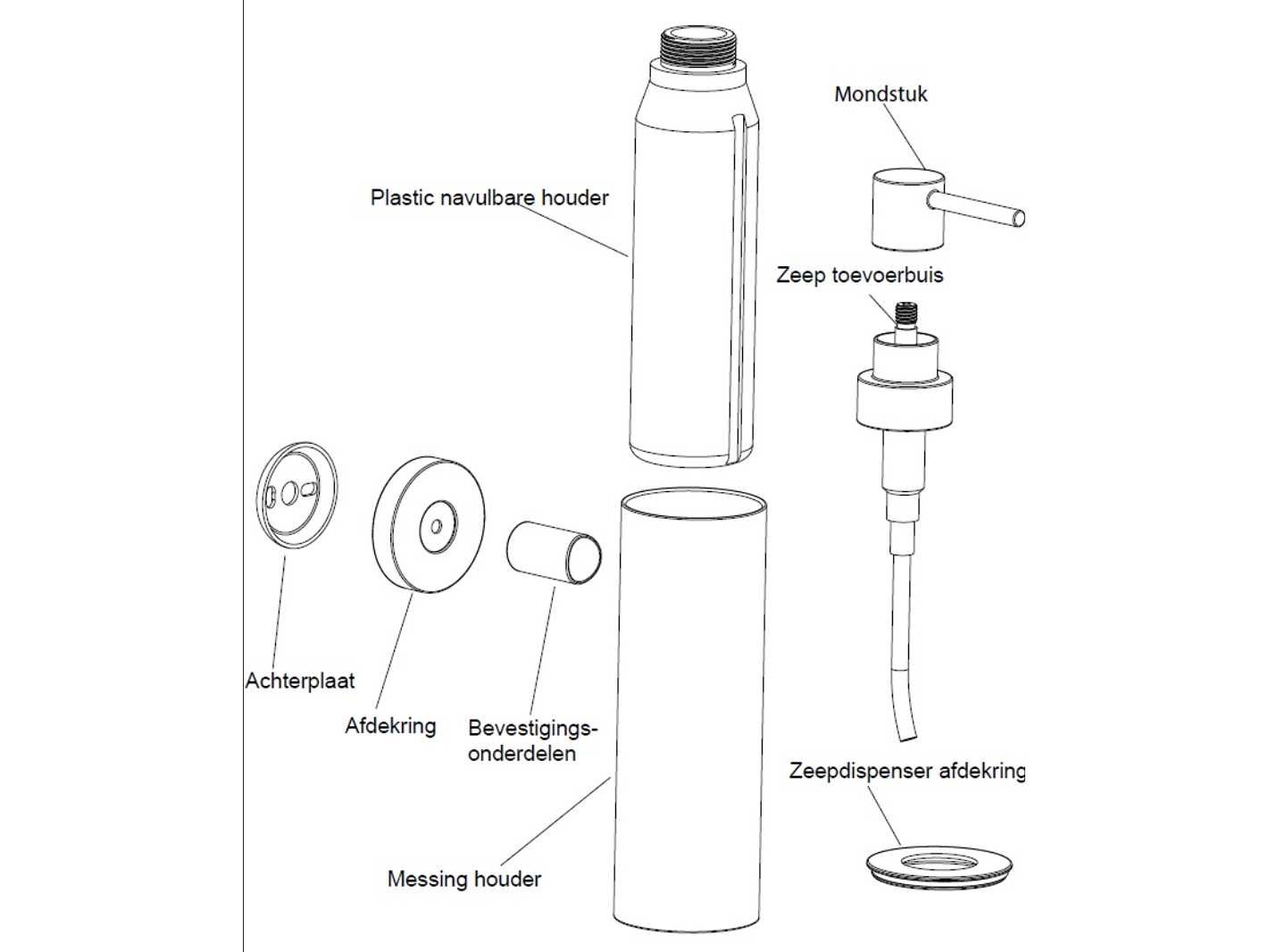 Mondstuk

Plastic navulbare houder

Zeep toevoerbuis

Achterplaat

Afdekring

Bevestigingsonderdelen

Zeepdispenser afdekring

Messing houder