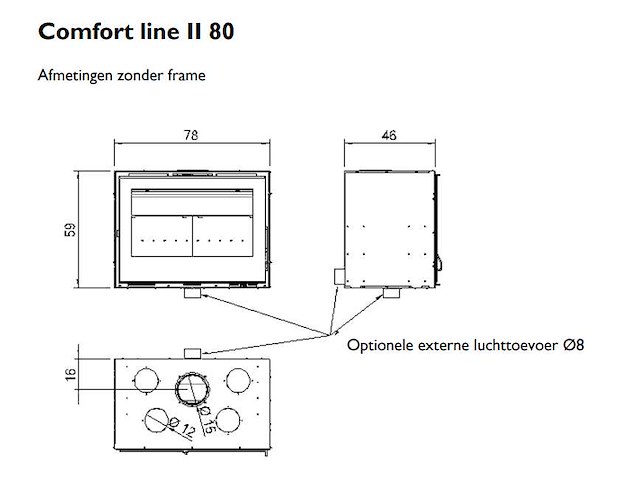 Comfort line II 80

Afmetingen zonder frame

78

46

59

Optionele externe luchttoevoer Ø8

16

Ø 15

Ø 12