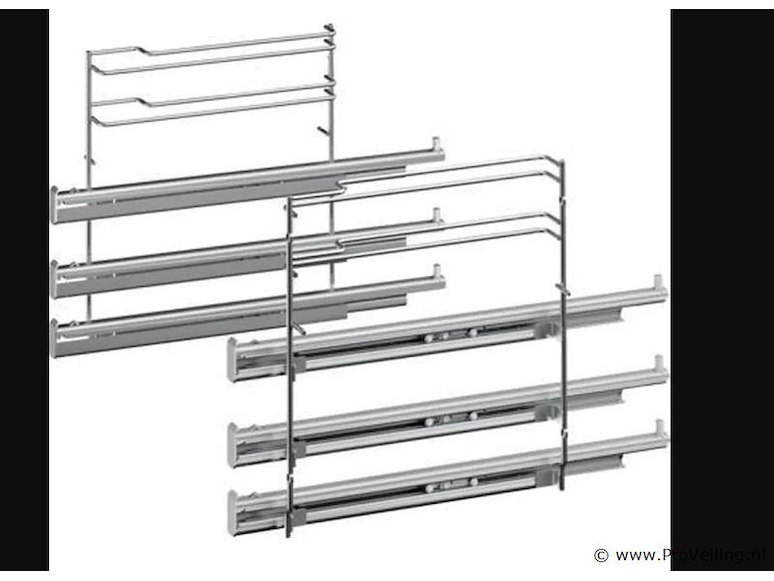 © www.ProVeiling.nl