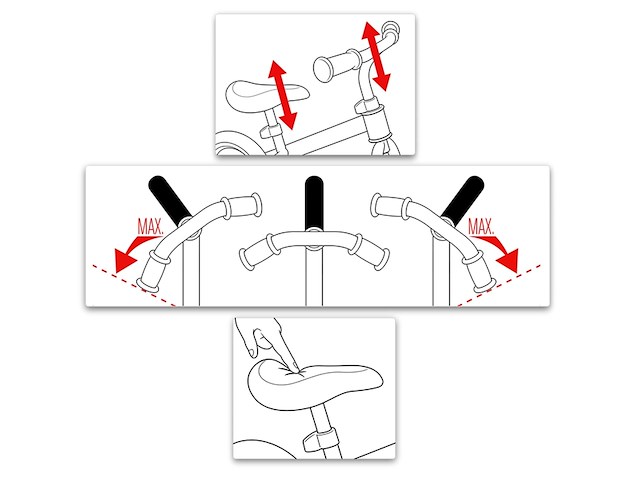 MAX.

MAX.