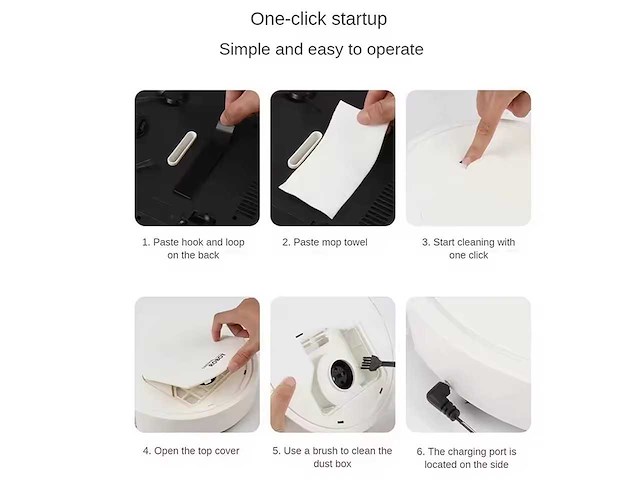 One-click startup

Simple and easy to operate

1. Paste hook and loop on the back

2. Paste mop towel

3. Start cleaning with one click

4. Open the top cover

5. Use a brush to clean the dust box

6. The charging port is located on the side